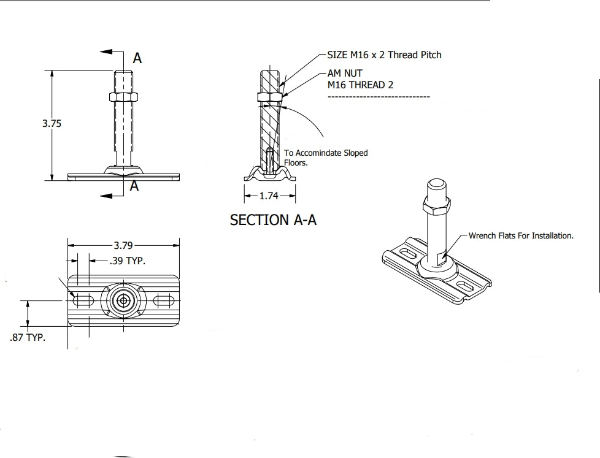 A

3.75

A

SIZE M16 x 2 Thread Pitch

AM NUT
M16 THREAD 2

To Accomindate Sloped Floors.

1.74

SECTION A-A

3.79

.39 TYP.

.87 TYP.

Wrench Flats For Installation.